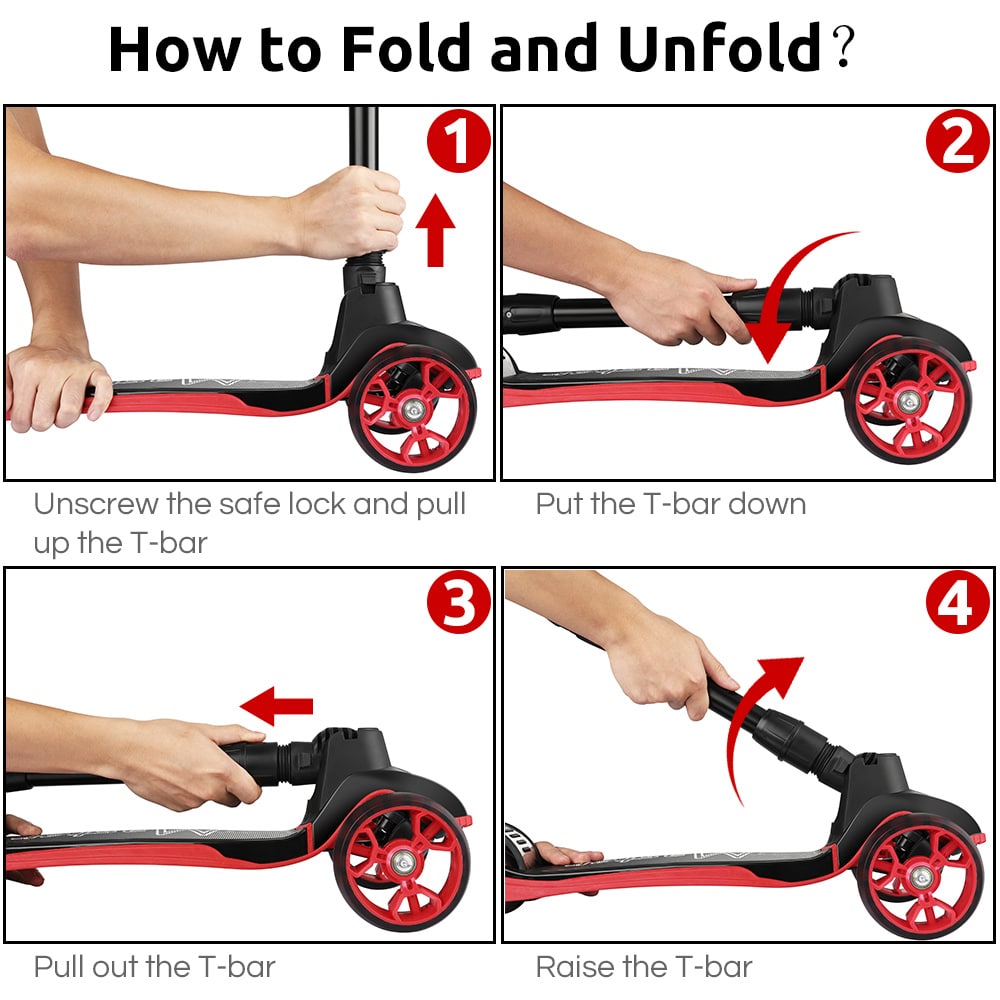 How to Fold and Unfold?

1

Unscrew the safe lock and pull up the T-bar

2

Put the T-bar down

3

Pull out the T-bar

4

Raise the T-bar