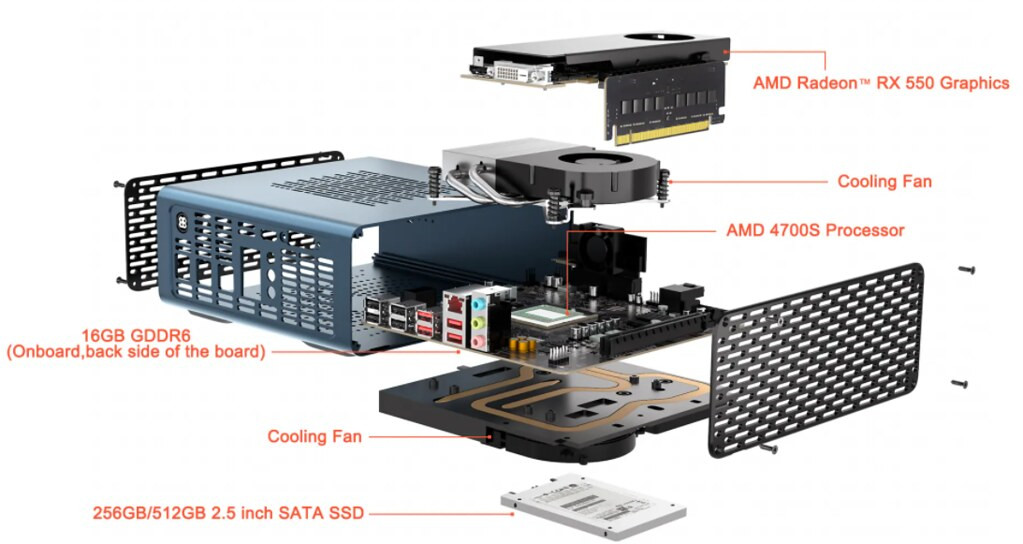 AMD Radeon™ RX 550 Graphics

Cooling Fan

AMD 4700S Processor

16GB GDDR6
(Onboard,back side of the board)

Cooling Fan

256GB/512GB 2.5 inch SATA SSD